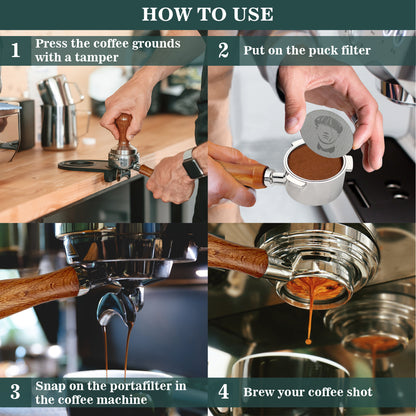 HOW TO USE

1 Press the coffee grounds with a tamper

2 Put on the puck filter

3 Snap on the portafilter in the coffee machine

4 Brew your coffee shot