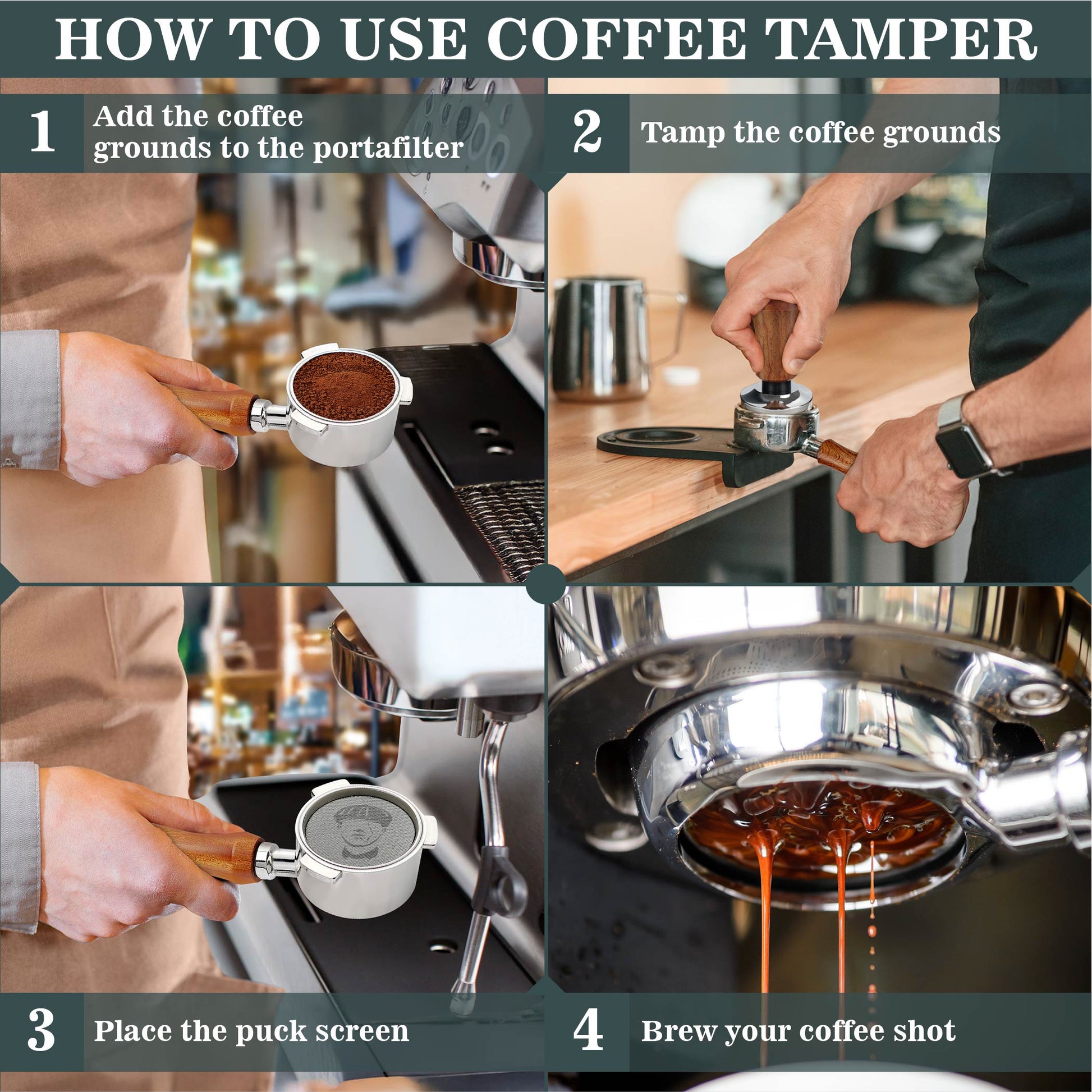 HOW TO USE COFFEE TAMPER

1 Add the coffee grounds to the portafilter

2 Tamp the coffee grounds

3 Place the puck screen

4 Brew your coffee shot