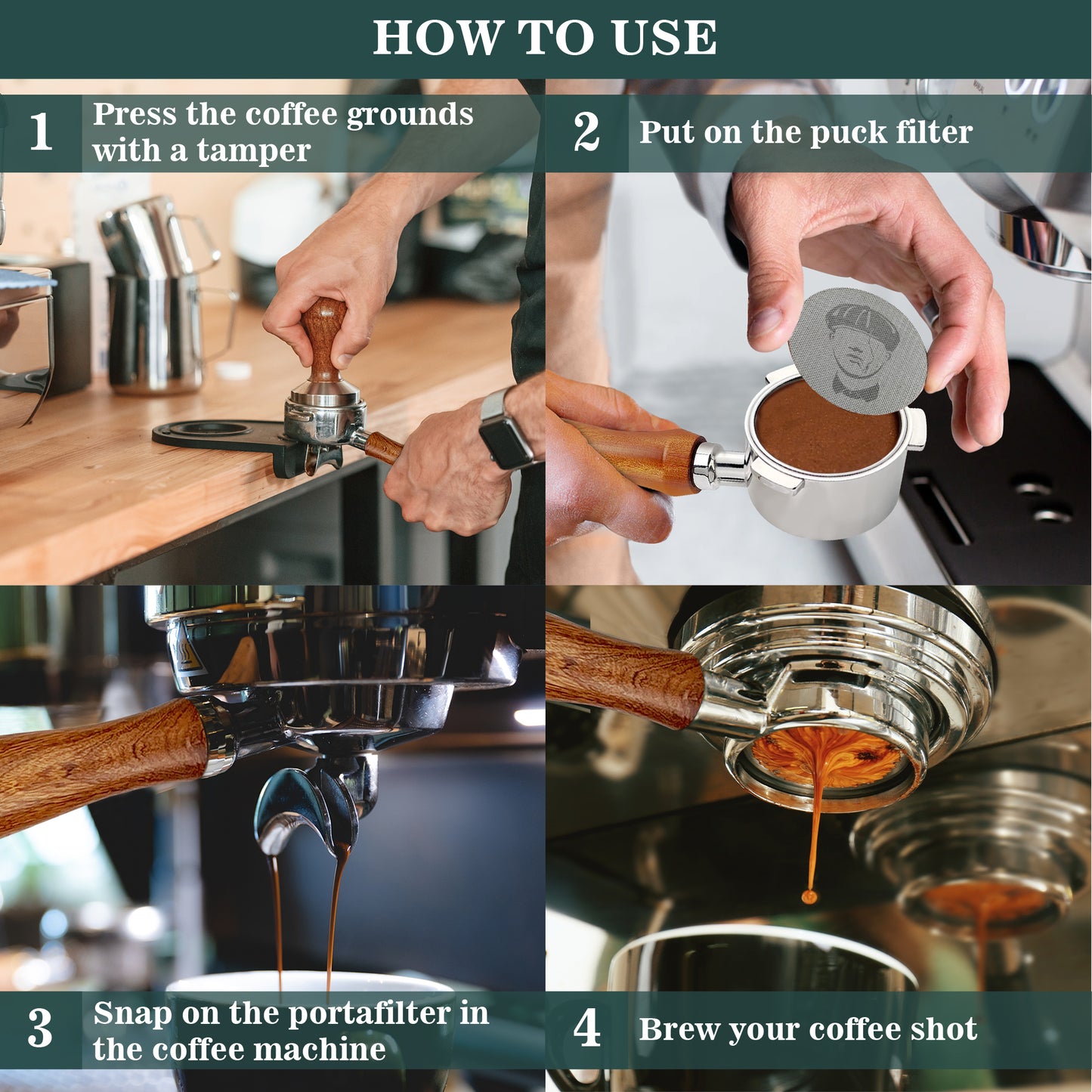 HOW TO USE

1 Press the coffee grounds with a tamper

2 Put on the puck filter

3 Snap on the portafilter in the coffee machine

4 Brew your coffee shot